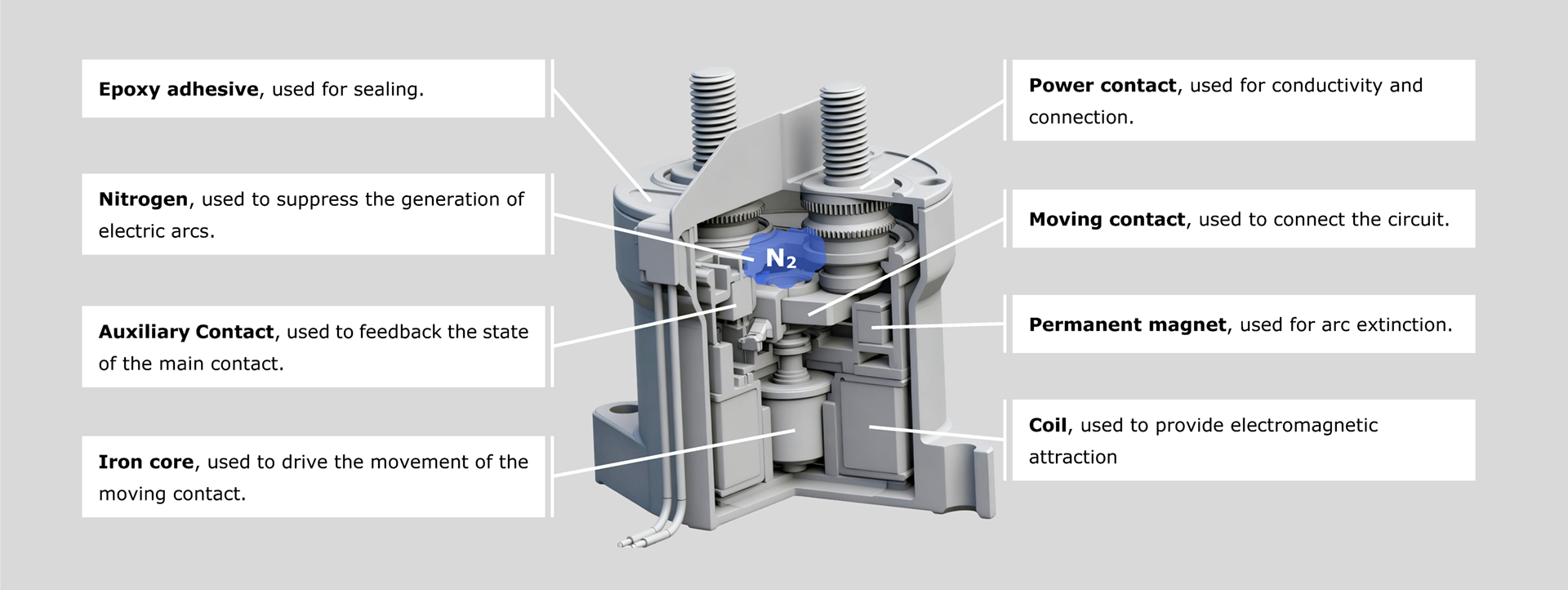 Epoxy adhesive, used for sealing.

Nitrogen, used to suppress the generation of electric arcs.

Auxiliary Contact, used to feedback the state of the main contact.

Iron core, used to drive the movement of the moving contact.

$N_2$

Power contact, used for conductivity and connection.

Moving contact, used to connect the circuit.

Permanent magnet, used for arc extinction.

Coil, used to provide electromagnetic attraction